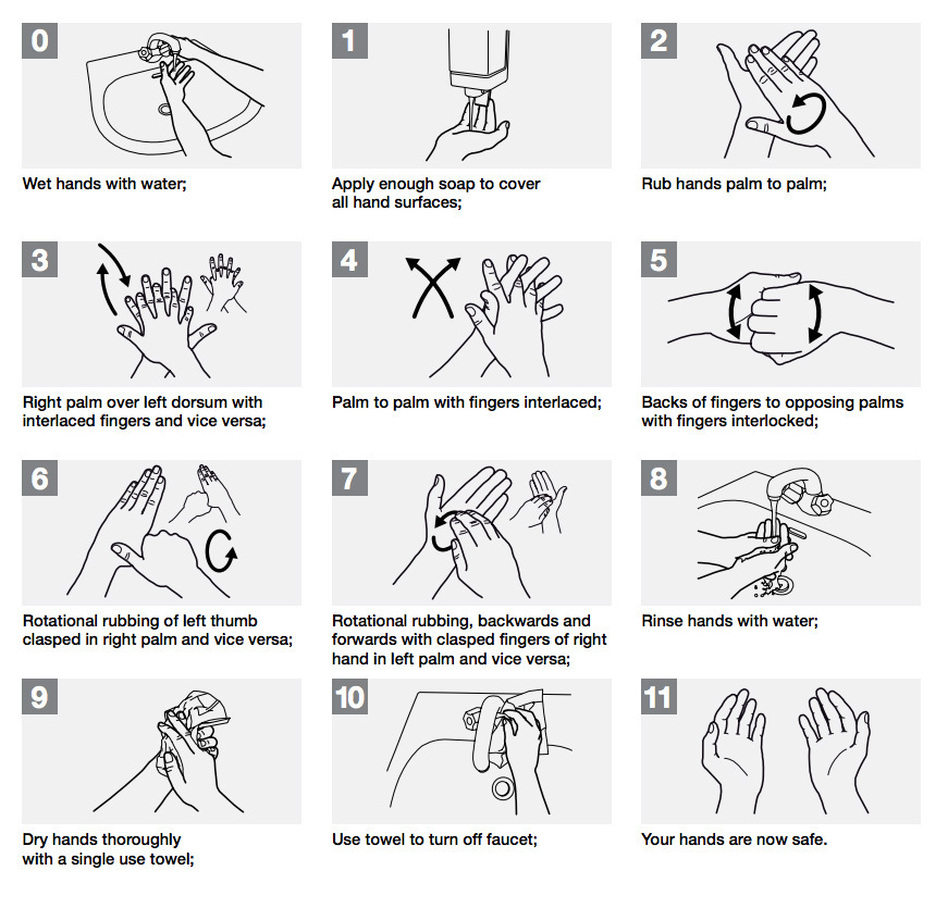 0

Wet hands with water;

1

Apply enough soap to cover all hand surfaces;

2

Rub hands palm to palm;

3

Right palm over left dorsum with interlaced fingers and vice versa;

4

Palm to palm with fingers interlaced;

5

Backs of fingers to opposing palms with fingers interlocked;

6

Rotational rubbing of left thumb clasped in right palm and vice versa;

7

Rotational rubbing, backwards and forwards with clasped fingers of right hand in left palm and vice versa;

8

Rinse hands with water;

9

Dry hands thoroughly with a single use towel;

10

Use towel to turn off faucet;

11

Your hands are now safe.