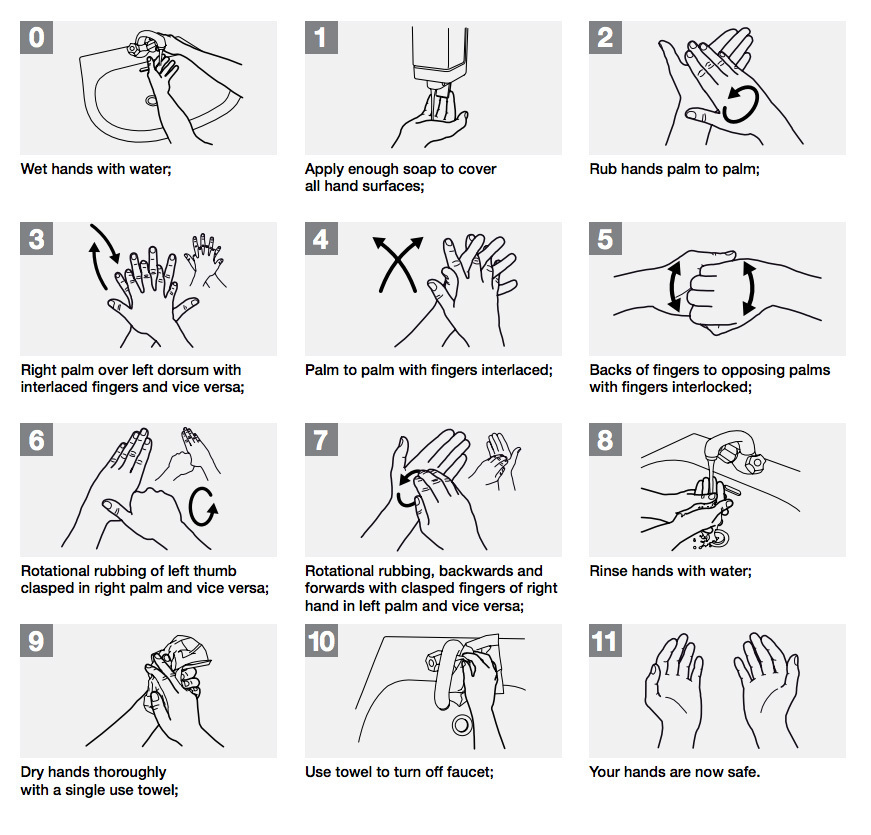 0

Wet hands with water;

1

Apply enough soap to cover all hand surfaces;

2

Rub hands palm to palm;

3

Right palm over left dorsum with interlaced fingers and vice versa;

4

Palm to palm with fingers interlaced;

5

Backs of fingers to opposing palms with fingers interlocked;

6

Rotational rubbing of left thumb clasped in right palm and vice versa;

7

Rotational rubbing, backwards and forwards with clasped fingers of right hand in left palm and vice versa;

8

Rinse hands with water;

9

Dry hands thoroughly with a single use towel;

10

Use towel to turn off faucet;

11

Your hands are now safe.