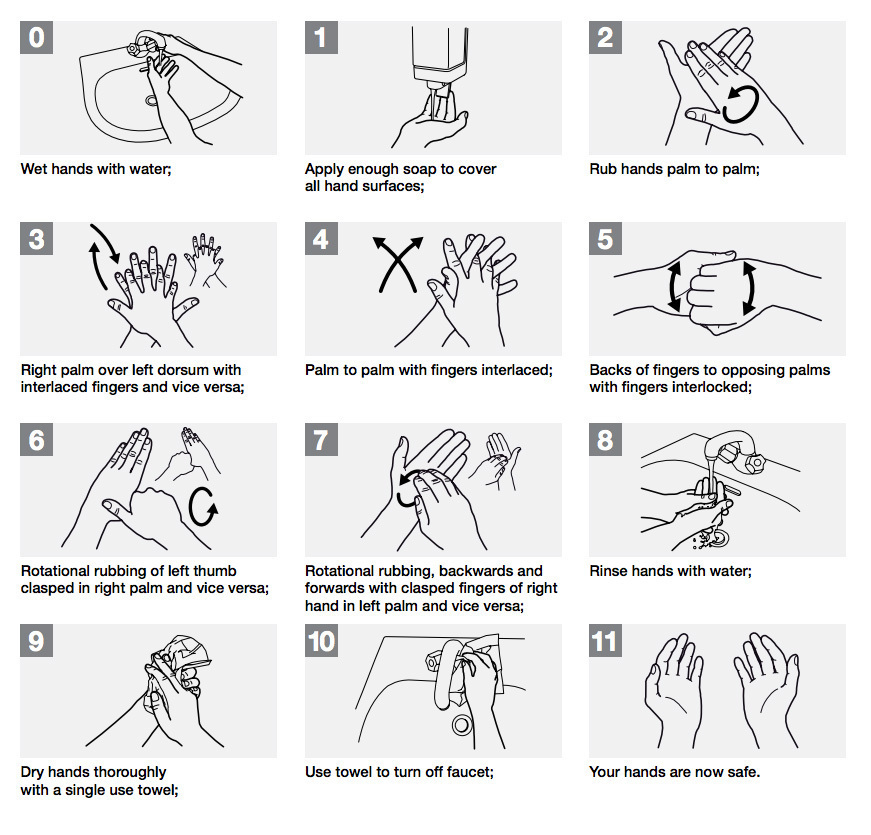 0
Wet hands with water;

1
Apply enough soap to cover all hand surfaces;

2
Rub hands palm to palm;

3
Right palm over left dorsum with interlaced fingers and vice versa;

4
Palm to palm with fingers interlaced;

5
Backs of fingers to opposing palms with fingers interlocked;

6
Rotational rubbing of left thumb clasped in right palm and vice versa;

7
Rotational rubbing, backwards and forwards with clasped fingers of right hand in left palm and vice versa;

8
Rinse hands with water;

9
Dry hands thoroughly with a single use towel;

10
Use towel to turn off faucet;

11
Your hands are now safe.