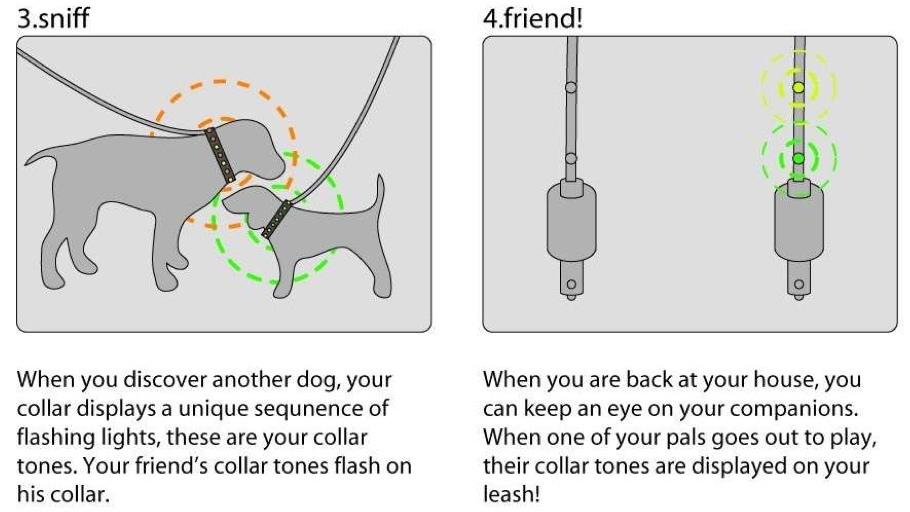 3.sniff

When you discover another dog, your collar displays a unique sequnence of flashing lights, these are your collar tones. Your friend's collar tones flash on his collar.

4.friend!

When you are back at your house, you can keep an eye on your companions. When one of your pals goes out to play, their collar tones are displayed on your leash!