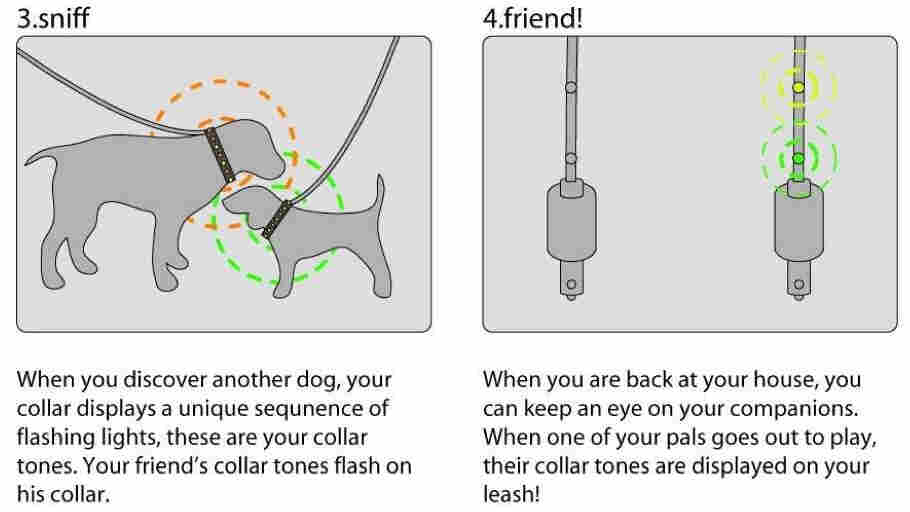 3.sniff

When you discover another dog, your collar displays a unique sequnence of flashing lights, these are your collar tones. Your friend's collar tones flash on his collar.

4.friend!

When you are back at your house, you can keep an eye on your companions. When one of your pals goes out to play, their collar tones are displayed on your leash!