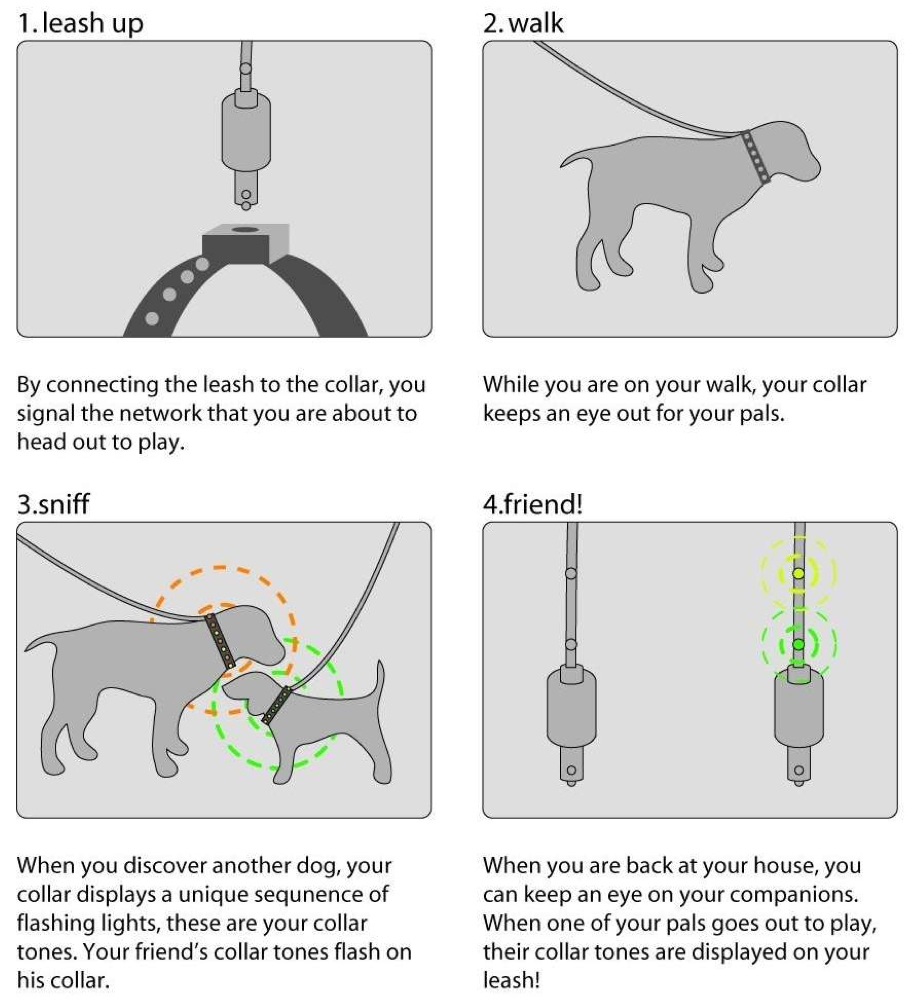 1. leash up

By connecting the leash to the collar, you signal the network that you are about to head out to play.

2. walk

While you are on your walk, your collar keeps an eye out for your pals.

3.sniff

When you discover another dog, your collar displays a unique sequnence of flashing lights, these are your collar tones. Your friend's collar tones flash on his collar.

4.friend!

When you are back at your house, you can keep an eye on your companions. When one of your pals goes out to play, their collar tones are displayed on your leash!