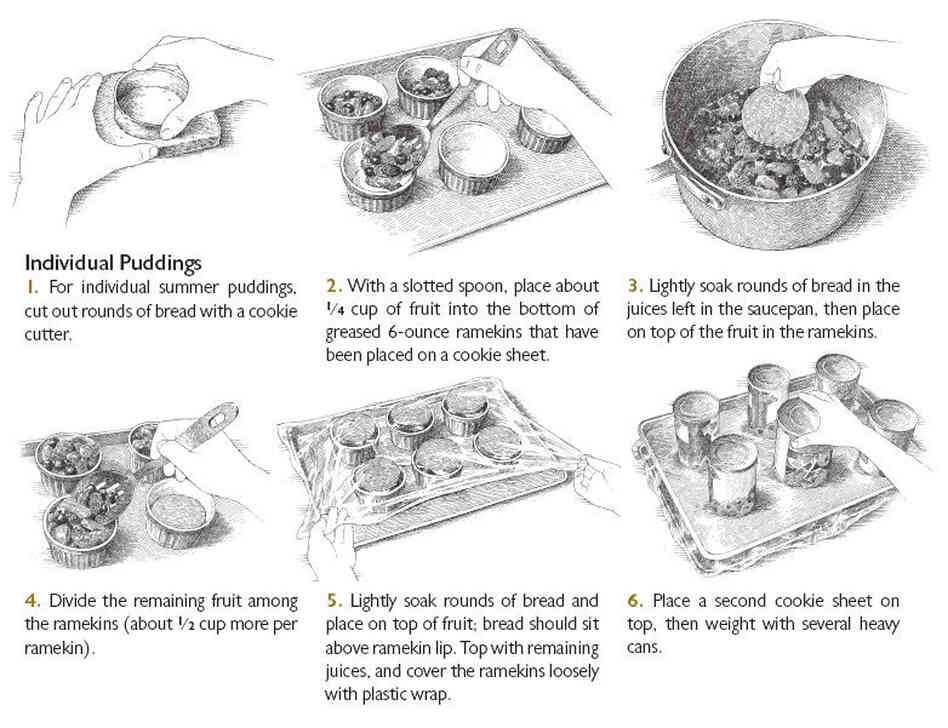 Individual Puddings

1. For individual summer puddings, cut out rounds of bread with a cookie cutter.

2. With a slotted spoon, place about $\frac{1}{4}$ cup of fruit into the bottom of greased 6-ounce ramekins that have been placed on a cookie sheet.

3. Lightly soak rounds of bread in the juices left in the saucepan, then place on top of the fruit in the ramekins.

4. Divide the remaining fruit among the ramekins (about $\frac{1}{2}$ cup more per ramekin).

5. Lightly soak rounds of bread and place on top of fruit; bread should sit above ramekin lip. Top with remaining juices, and cover the ramekins loosely with plastic wrap.

6. Place a second cookie sheet on top, then weight with several heavy cans.